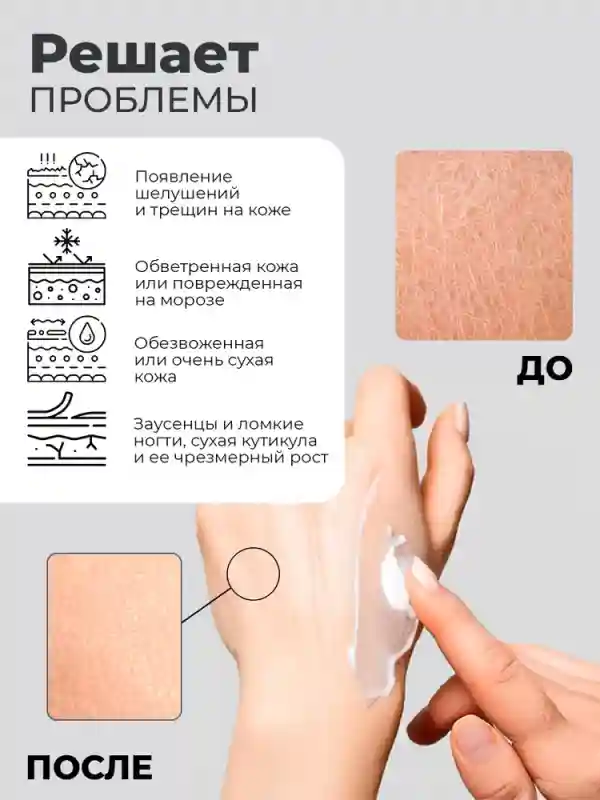 Решает
ПРОБЛЕМЫ

Появление шелушений и трещин на коже

Обветренная кожа или поврежденная на морозе

Обезвоженная или очень сухая кожа

Заусенцы и ломкие ногти, сухая кутикула и ее чрезмерный рост

ДО

ПОСЛЕ